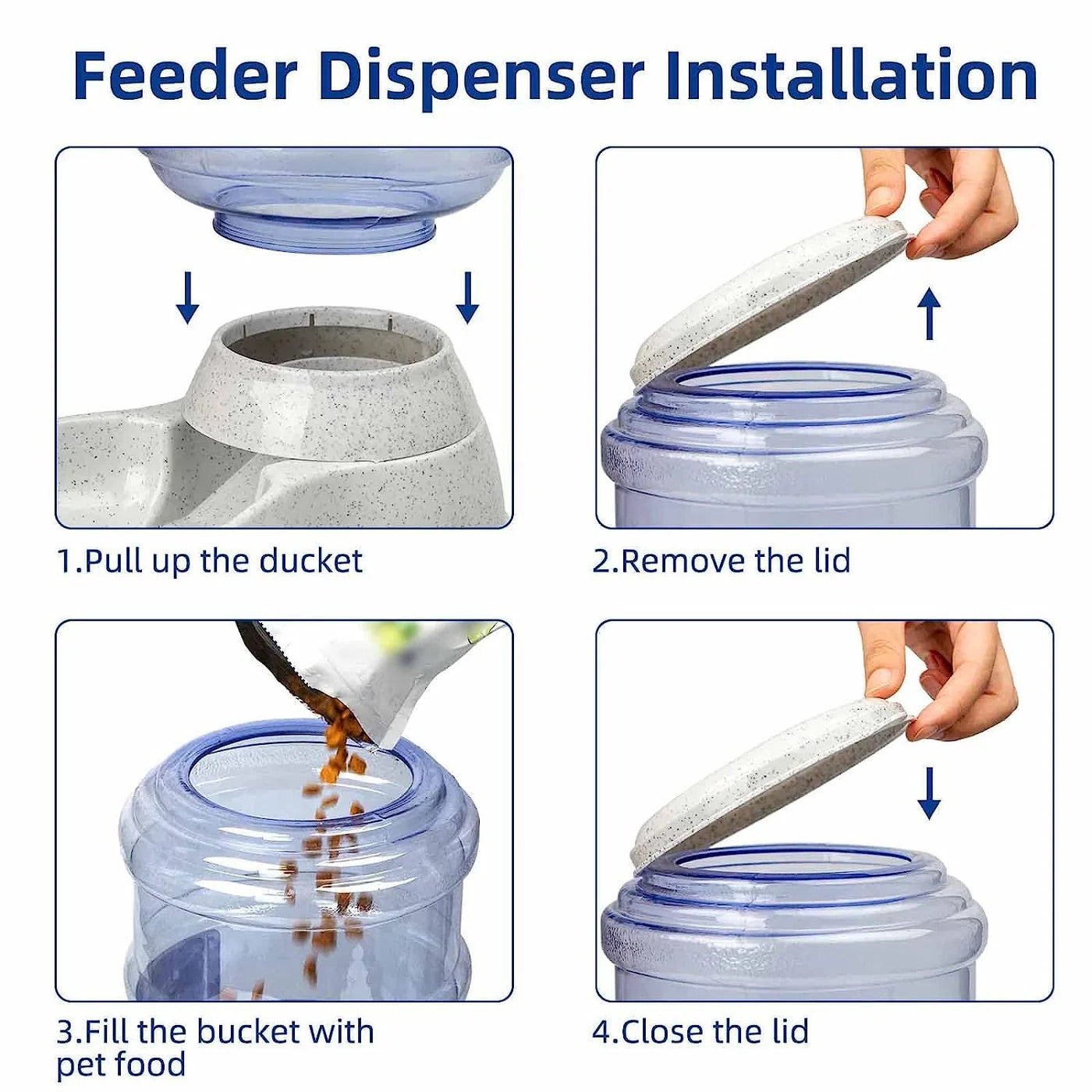 Feeder Dispenser Installation

1.Pull up the ducket

2.Remove the lid

3.Fill the bucket with pet food

4.Close the lid